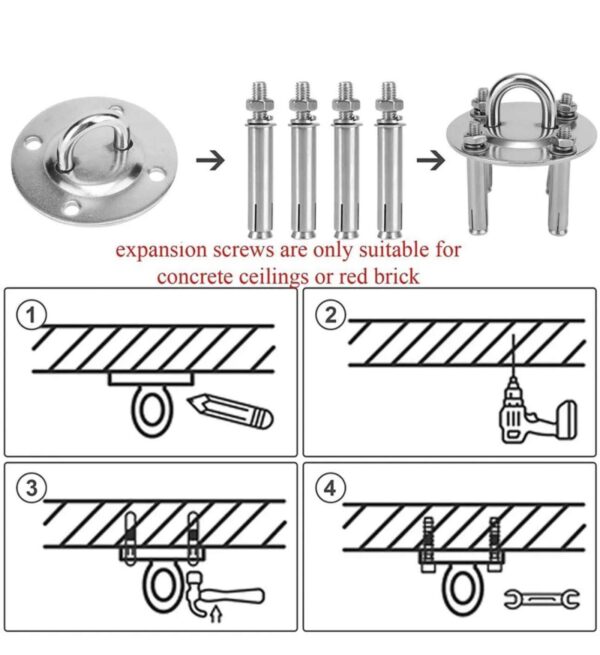 expansion screws are only suitable for concrete ceilings or red brick

1

2

3

4