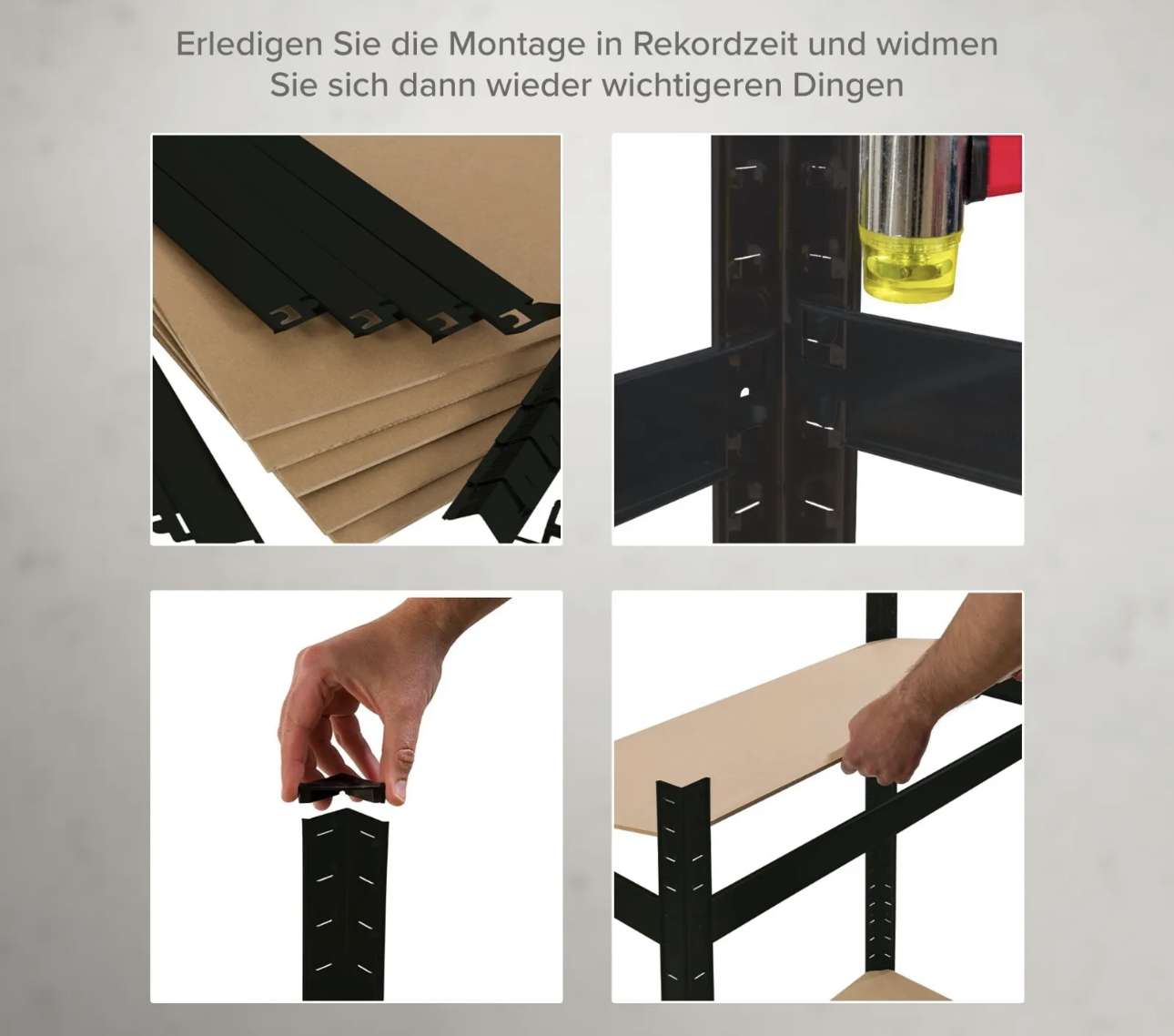 Erledigen Sie die Montage in Rekordzeit und widmen Sie sich dann wieder wichtigeren Dingen