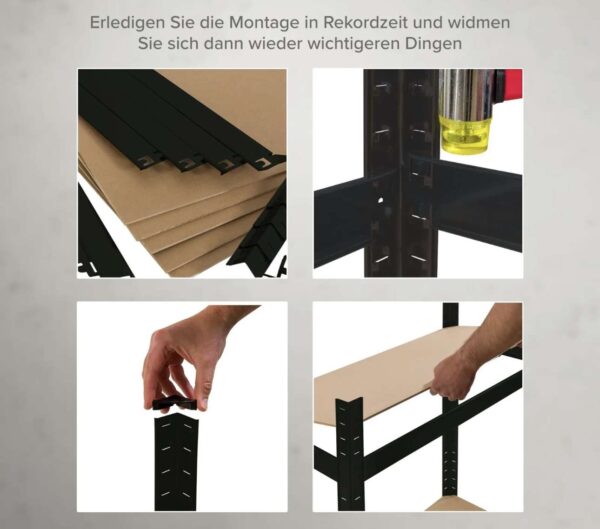 Erledigen Sie die Montage in Rekordzeit und widmen Sie sich dann wieder wichtigeren Dingen